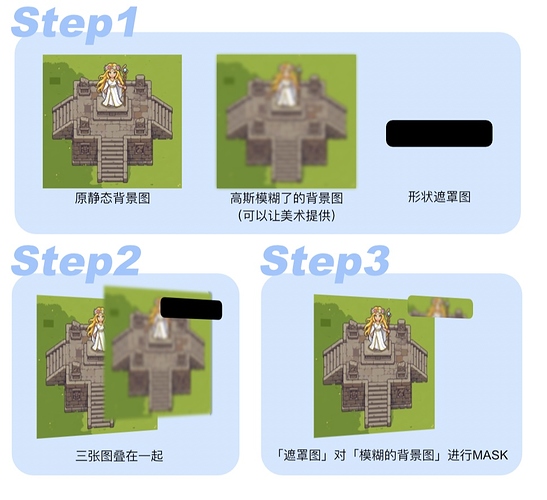 Step1

原静态背景图

高斯模糊了的背景图
(可以让美术提供)

形状遮罩图

Step2

三张图叠在一起

Step3

「遮罩图」对「模糊的背景图」进行MASK