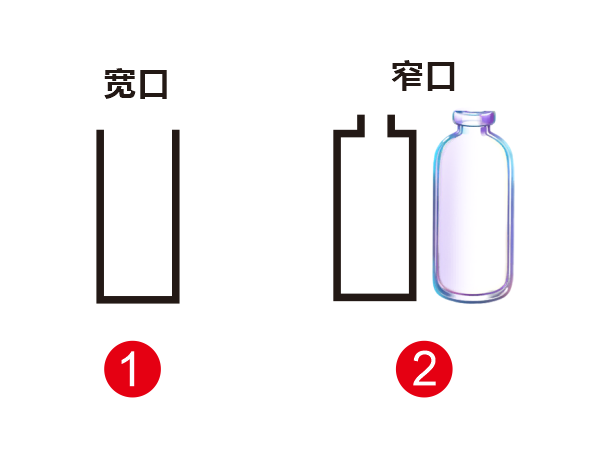 宽口

窄口

1

2